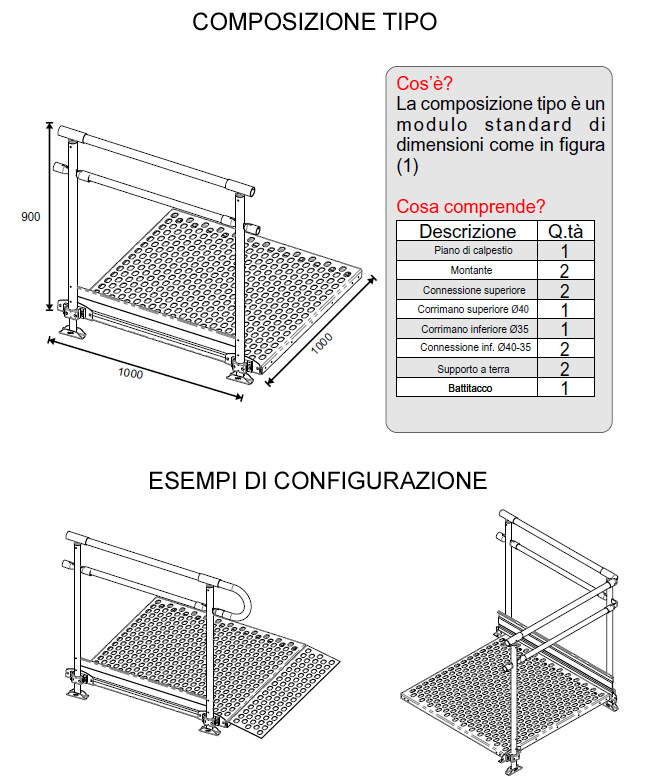 COMPOSIZIONE TIPO

900

1000

1000

Cos'è?
La composizione tipo è un modulo standard di dimensioni come in figura (1)

Cosa comprende?

| Descrizione | Q.tà |
|---|---|
| Piano di calpestio | 1 |
| Montante | 2 |
| Connessione superiore | 2 |
| Corrimano superiore Ø40 | 1 |
| Corrimano inferiore Ø35 | 1 |
| Connessione inf. Ø40-35 | 2 |
| Supporto a terra | 2 |
| Battitacco | 1 |

ESEMPI DI CONFIGURAZIONE