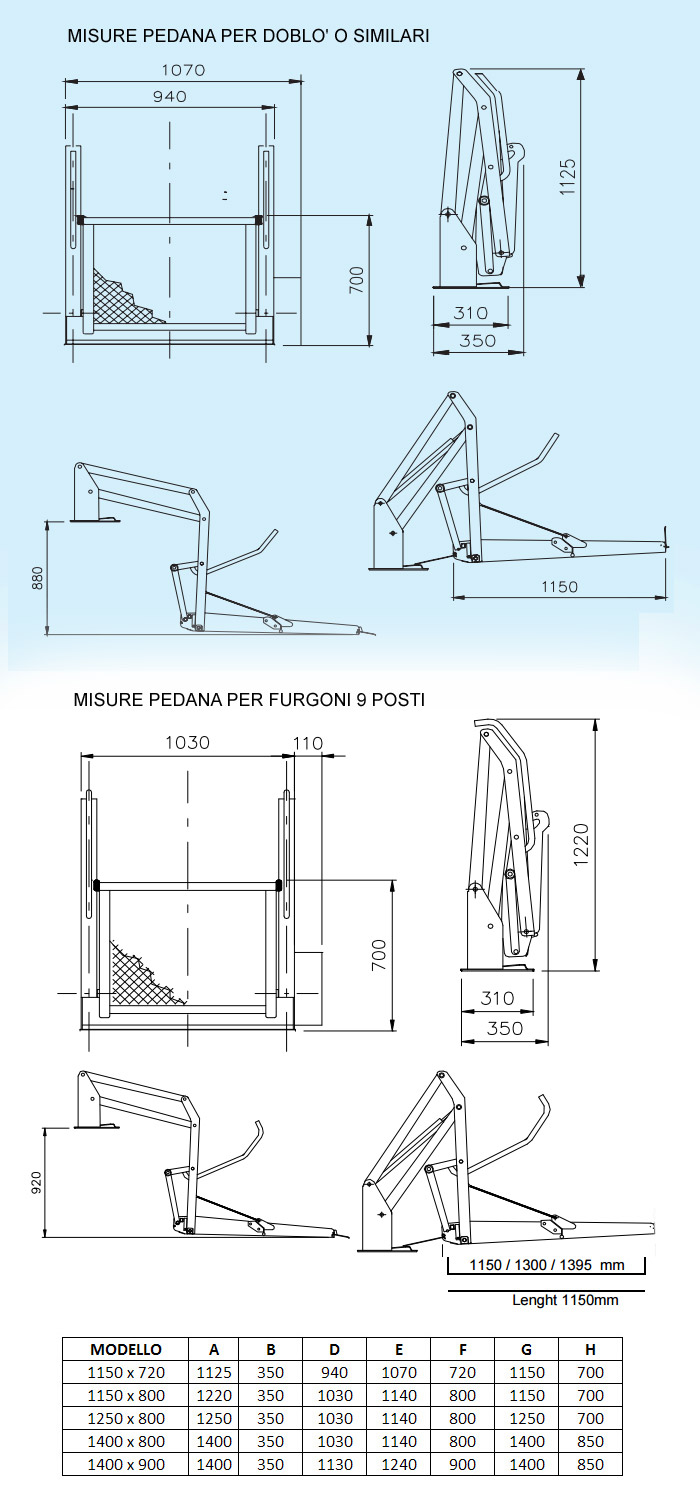 MISURE PEDANA PER DOBLO' O SIMILARI

1070
940
700
1125
310
350
880
1150

MISURE PEDANA PER FURGONI 9 POSTI

1030
110
700
1220
310
350
920
1150 / 1300 / 1395 mm
Lenght 1150mm

| MODELLO | A | B | D | E | F | G | H |
|---|---|---|---|---|---|---|---|
| 1150 x 720 | 1125 | 350 | 940 | 1070 | 720 | 1150 | 700 |
| 1150 x 800 | 1220 | 350 | 1030 | 1140 | 800 | 1150 | 700 |
| 1250 x 800 | 1250 | 350 | 1030 | 1140 | 800 | 1250 | 700 |
| 1400 x 800 | 1400 | 350 | 1030 | 1140 | 800 | 1400 | 850 |
| 1400 x 900 | 1400 | 350 | 1130 | 1240 | 900 | 1400 | 850 |