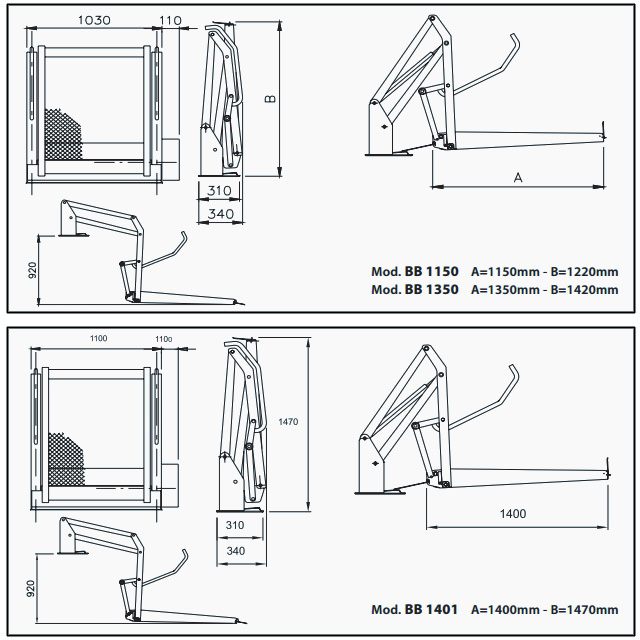 1030
110
B
310
340
A
920
Mod. BB 1150 A=1150mm - B=1220mm
Mod. BB 1350 A=1350mm - B=1420mm

1100
1100
1470
310
340
1400
920
Mod. BB 1401 A=1400mm - B=1470mm