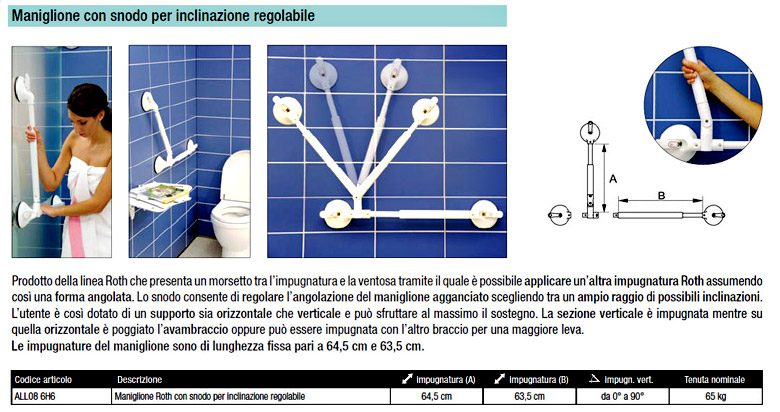 Maniglione con snodo per inclinazione regolabile

A

B

Prodotto della linea Roth che presenta un morsetto tra l'impugnatura e la ventosa tramite il quale è possibile applicare un'altra impugnatura Roth assumendo così una forma angolata. Lo snodo consente di regolare l'angolazione del maniglione agganciato scegliendo tra un ampio raggio di possibili inclinazioni. L'utente è così dotato di un supporto sia orizzontale che verticale e può sfruttare al massimo il sostegno. La sezione verticale è impugnata mentre su quella orizzontale è poggiato l'avambraccio oppure può essere impugnata con l'altro braccio per una maggiore leva.
Le impugnature del maniglione sono di lunghezza fissa pari a 64,5 cm e 63,5 cm.

| Codice articolo | Descrizione | Impugnatura (A) | Impugnatura (B) | Impugn. vert. | Tenuta nominale |
|---|---|---|---|---|---|
| ALL08 6H6 | Maniglione Roth con snodo per inclinazione regolabile | 64,5 cm | 63,5 cm | da 0° a 90° | 65 kg |